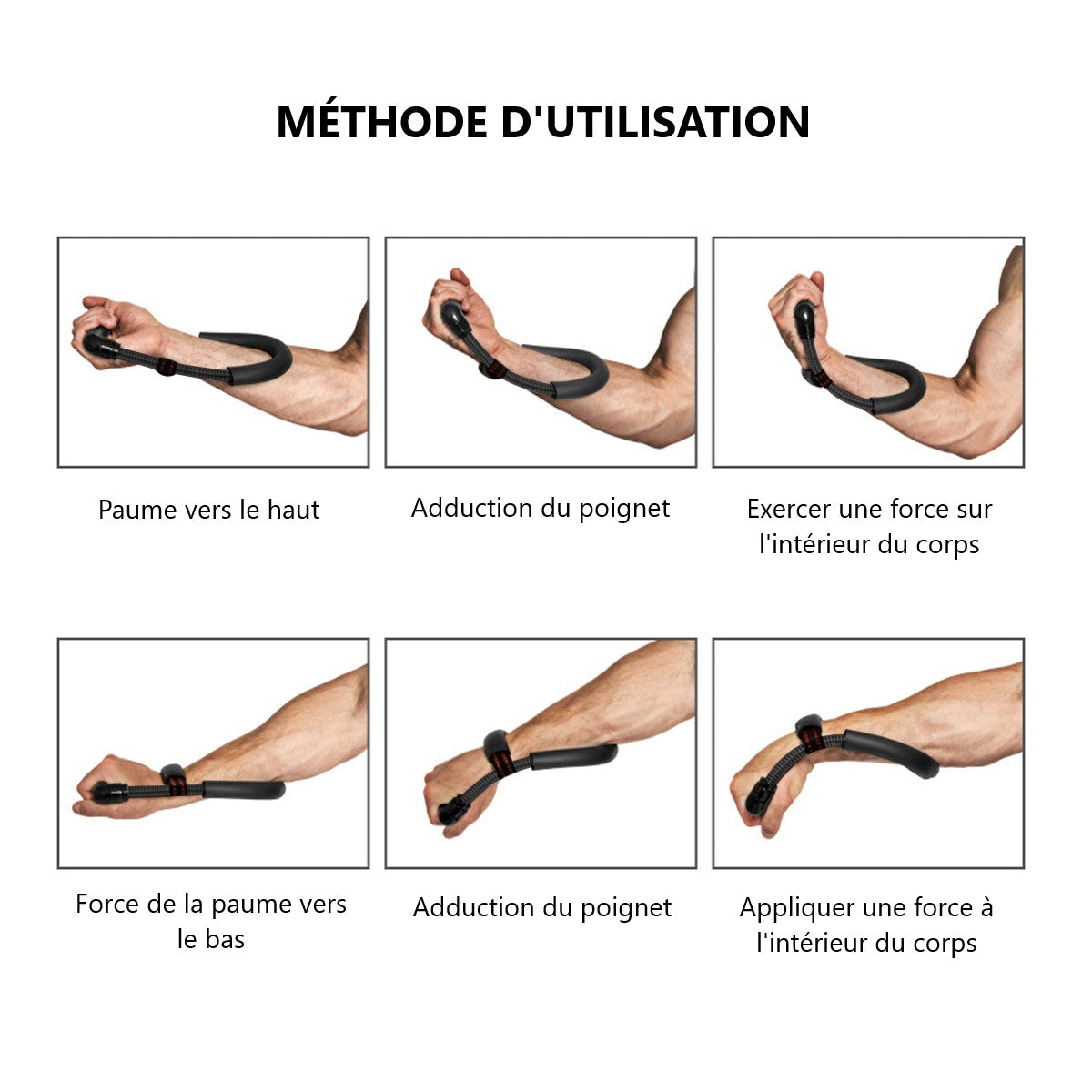 MÉTHODE D'UTILISATION

Paume vers le haut

Adduction du poignet

Exercer une force sur l'intérieur du corps

Force de la paume vers le bas

Adduction du poignet

Appliquer une force à l'intérieur du corps